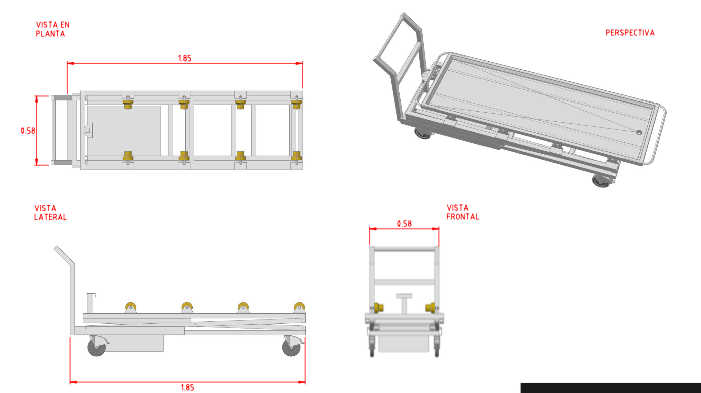 VISTA EN
PLANTA

1.85

0.58

PERSPECTIVA

VISTA
LATERAL

1.85

VISTA
FRONTAL

0.58